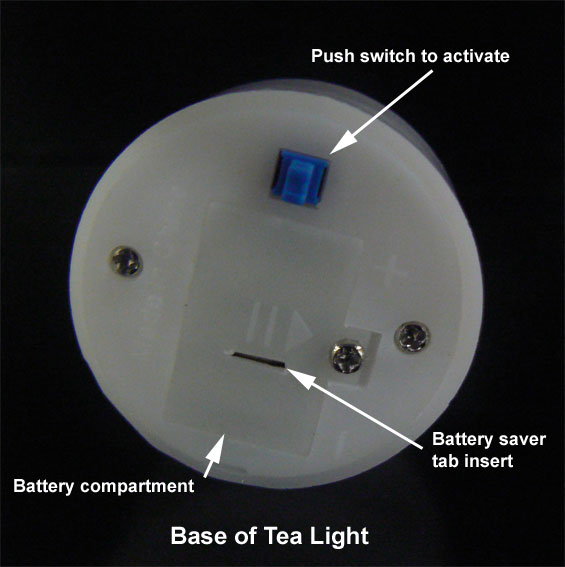 Push switch to activate

+

Battery saver tab insert

Battery compartment

Base of Tea Light